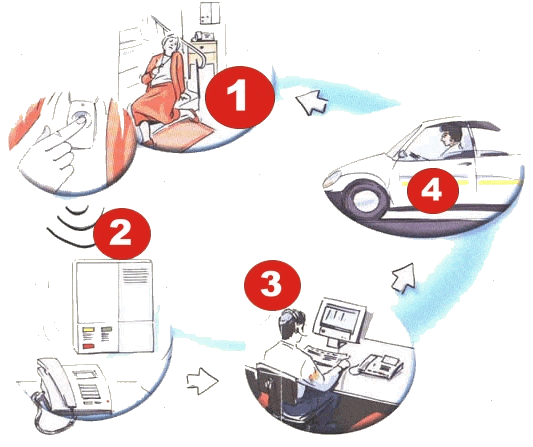 1
2
3
4